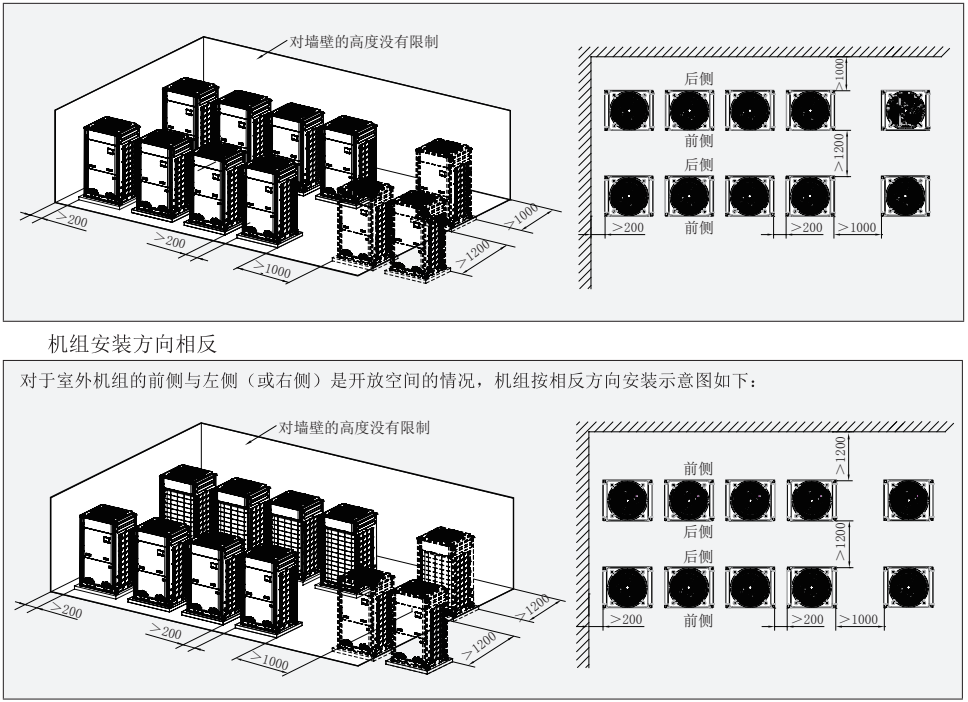 对墙壁的高度没有限制

>200
>200
>1000
>1200
>1000

后侧
前侧
后侧
前侧
>1000
>1200
>200
>200
>1000

机组安装方向相反

对于室外机组的前侧与左侧（或右侧）是开放空间的情况，机组按相反方向安装示意图如下：

对墙壁的高度没有限制

>200
>200
>1000
>1200
>1200

前侧
后侧
后侧
前侧
>1200
>1200
>200
>200
>1000