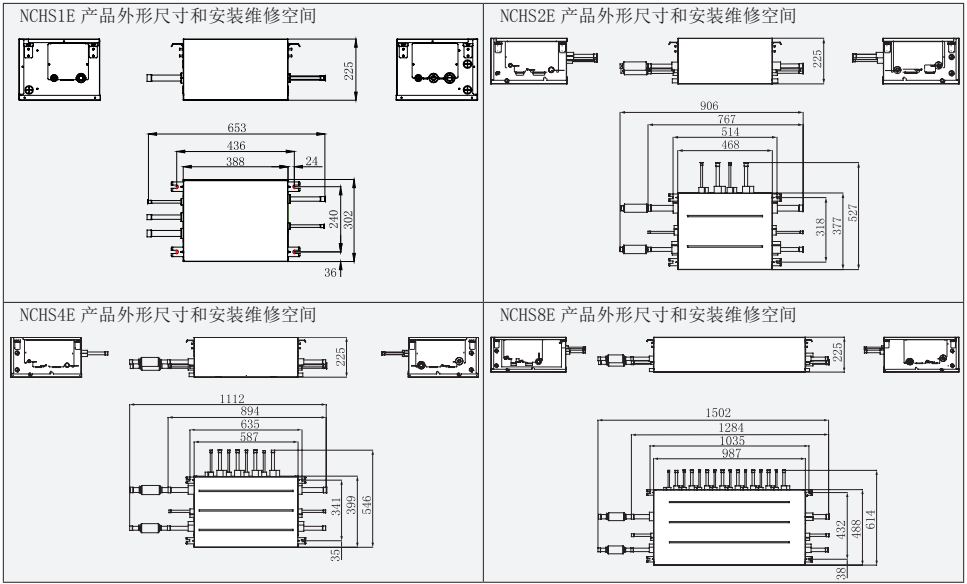 NCHS1E 产品外形尺寸和安装维修空间

225

653
436
388
24
240
302
36

NCHS2E 产品外形尺寸和安装维修空间

225

906
767
514
468
318
377
527

NCHS4E 产品外形尺寸和安装维修空间

225

1112
894
635
587
341
399
546
35

NCHS8E 产品外形尺寸和安装维修空间

225

1502
1284
1035
987
432
488
614
38